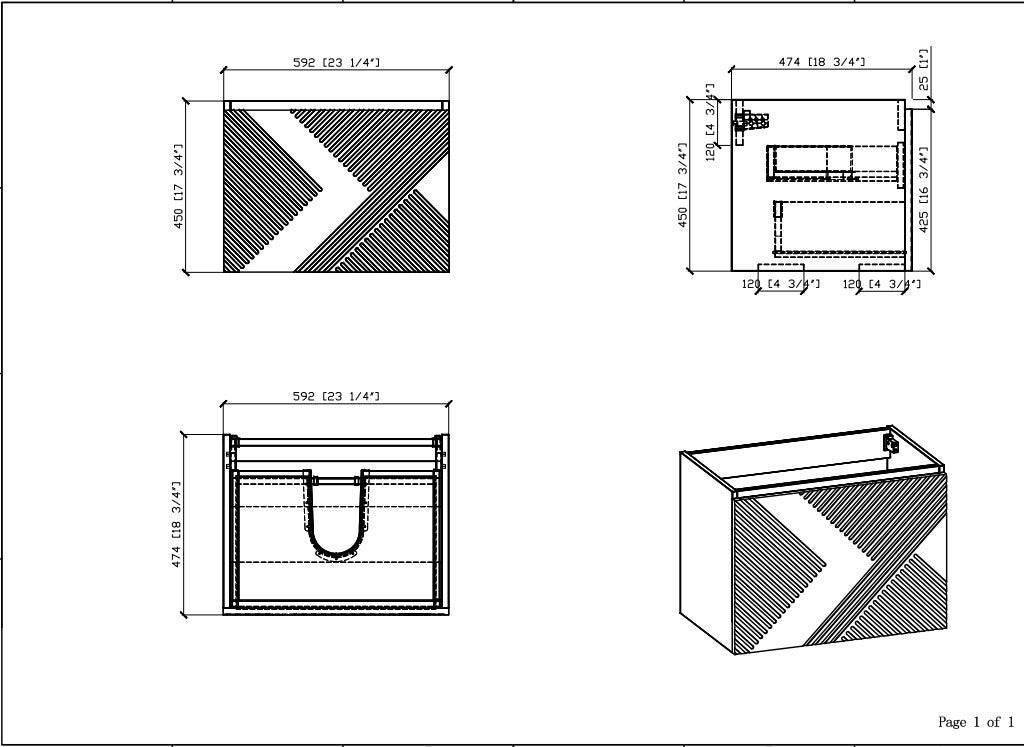 592 [23 1/4"]

450 [17 3/4"]

474 [18 3/4"]

25 [1"]

120 [4 3/4"]

450 [17 3/4"]

425 [16 3/4"]

120 [4 3/4"]

120 [4 3/4"]

592 [23 1/4"]

474 [18 3/4"]

Page 1 of 1